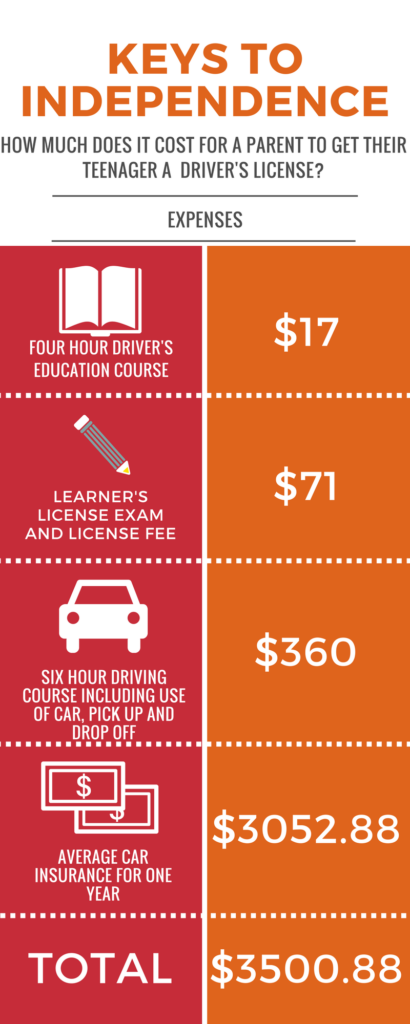 KEYS TO INDEPENDENCE

HOW MUCH DOES IT COST FOR A PARENT TO GET THEIR TEENAGER A DRIVER'S LICENSE?

EXPENSES

| | |
|---|---|
| FOUR HOUR DRIVER'S EDUCATION COURSE | \$17 |
| LEARNER'S LICENSE EXAM AND LICENSE FEE | \$71 |
| SIX HOUR DRIVING COURSE INCLUDING USE OF CAR, PICK UP AND DROP OFF | \$360 |
| \$ \$ AVERAGE CAR INSURANCE FOR ONE YEAR | \$3052.88 |
| TOTAL | \$3500.88 |