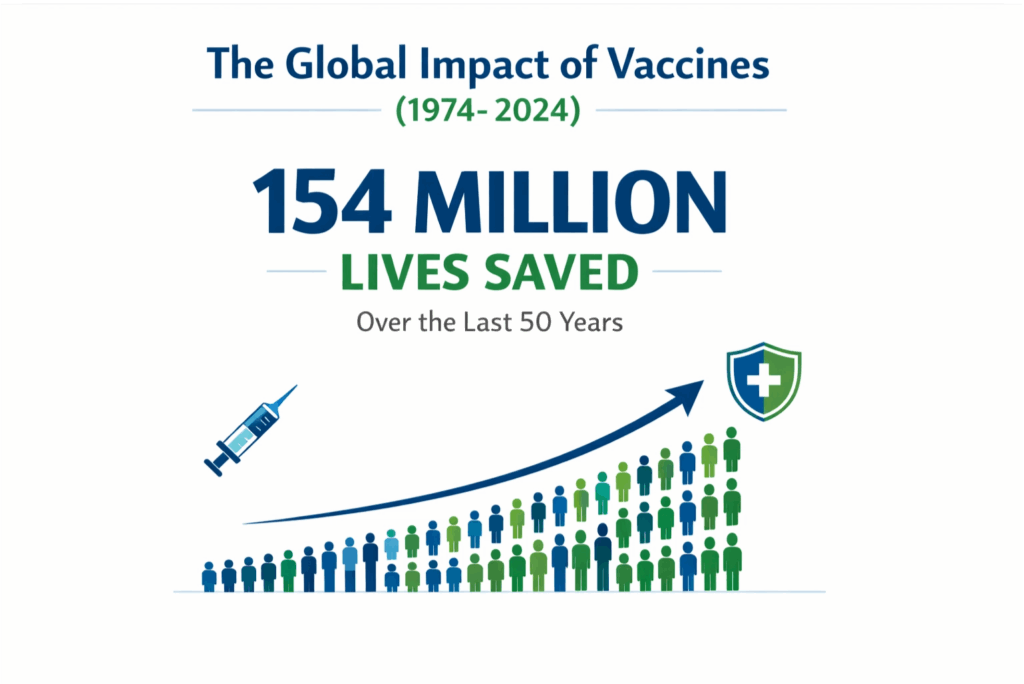 The Global Impact of Vaccines

(1974- 2024)

154 MILLION

LIVES SAVED

Over the Last 50 Years